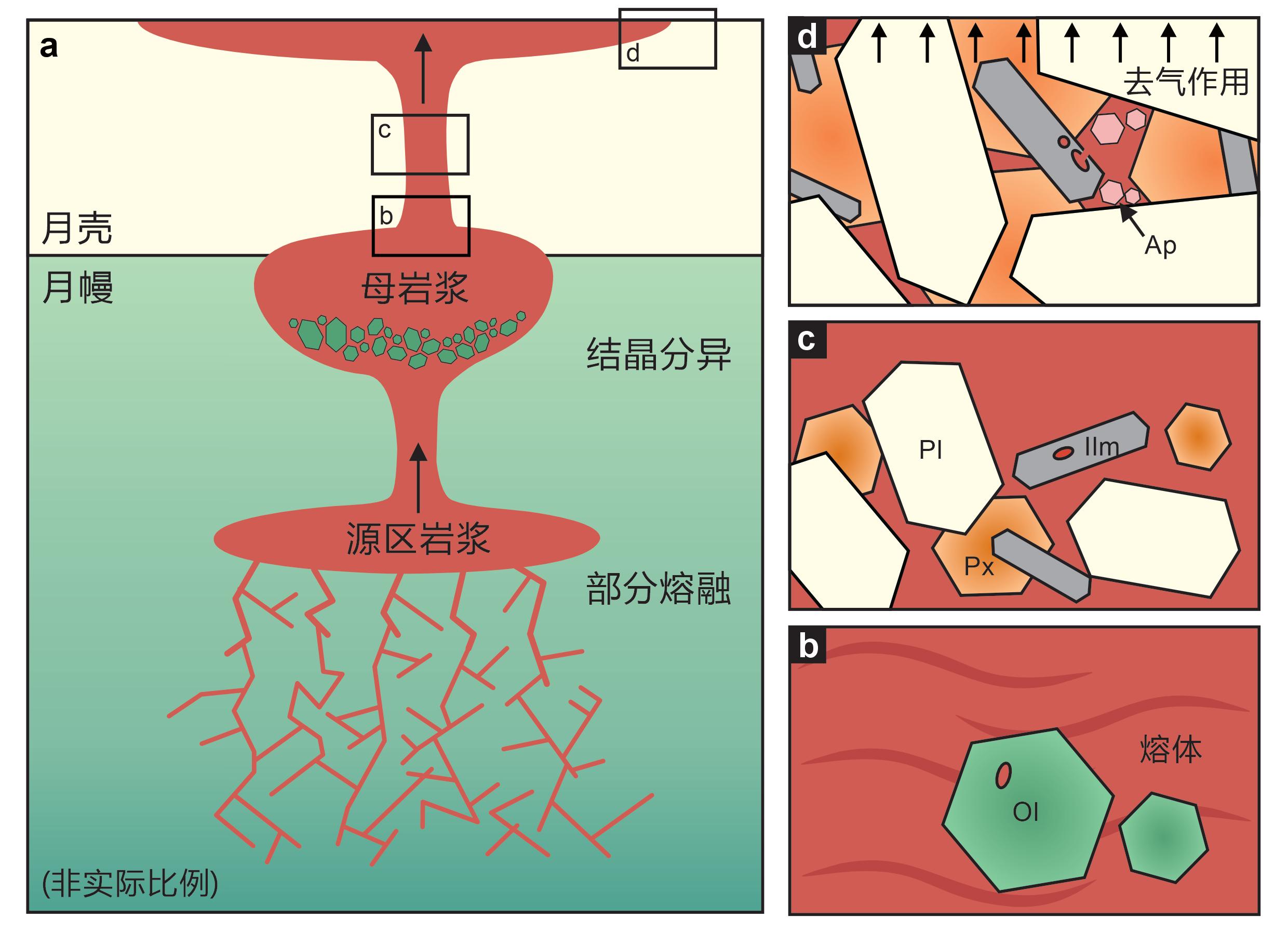 a

d

c

b

月壳

月幔

母岩浆

结晶分异

源区岩浆

部分熔融

(非实际比例)

d

去气作用

Ap

c

Pl

Ilm

Px

b

熔体

Ol